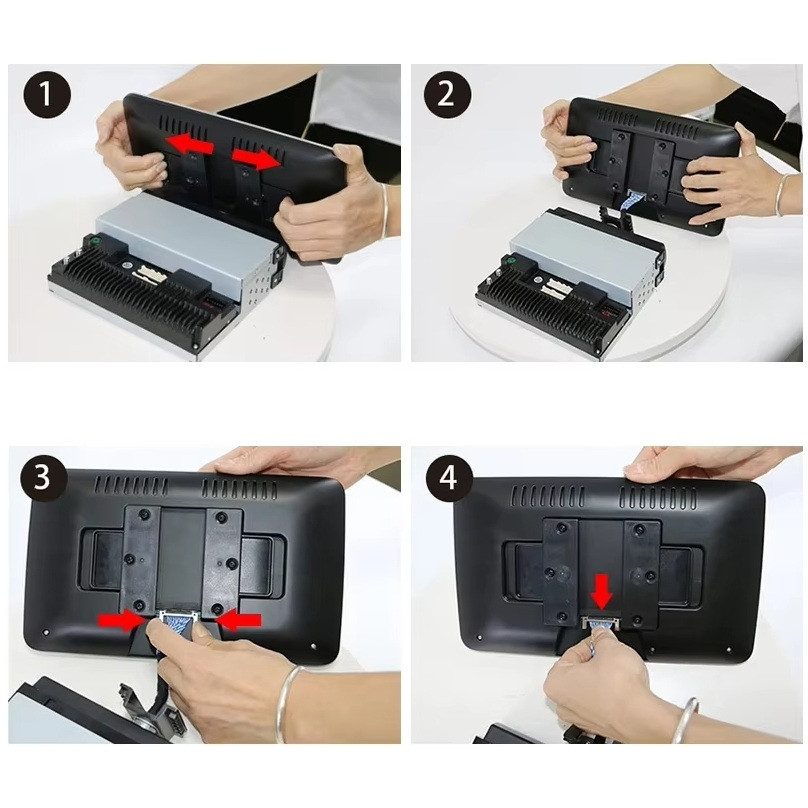 1

2

3

4